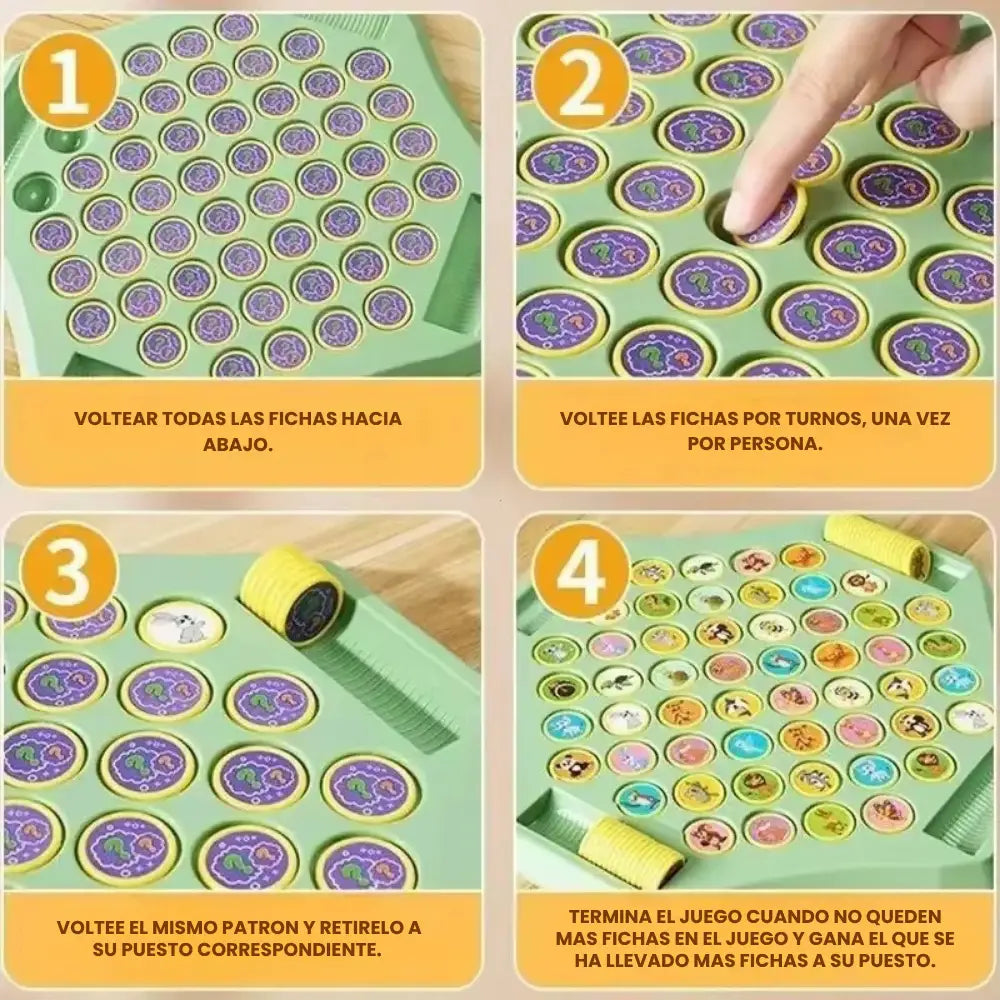 1

VOLTEAR TODAS LAS FICHAS HACIA ABAJO.

2

VOLTEE LAS FICHAS POR TURNOS, UNA VEZ POR PERSONA.

3

VOLTEE EL MISMO PATRON Y RETIRELO A SU PUESTO CORRESPONDIENTE.

4

TERMINA EL JUEGO CUANDO NO QUEDEN MAS FICHAS EN EL JUEGO Y GANA EL QUE SE HA LLEVADO MAS FICHAS A SU PUESTO.